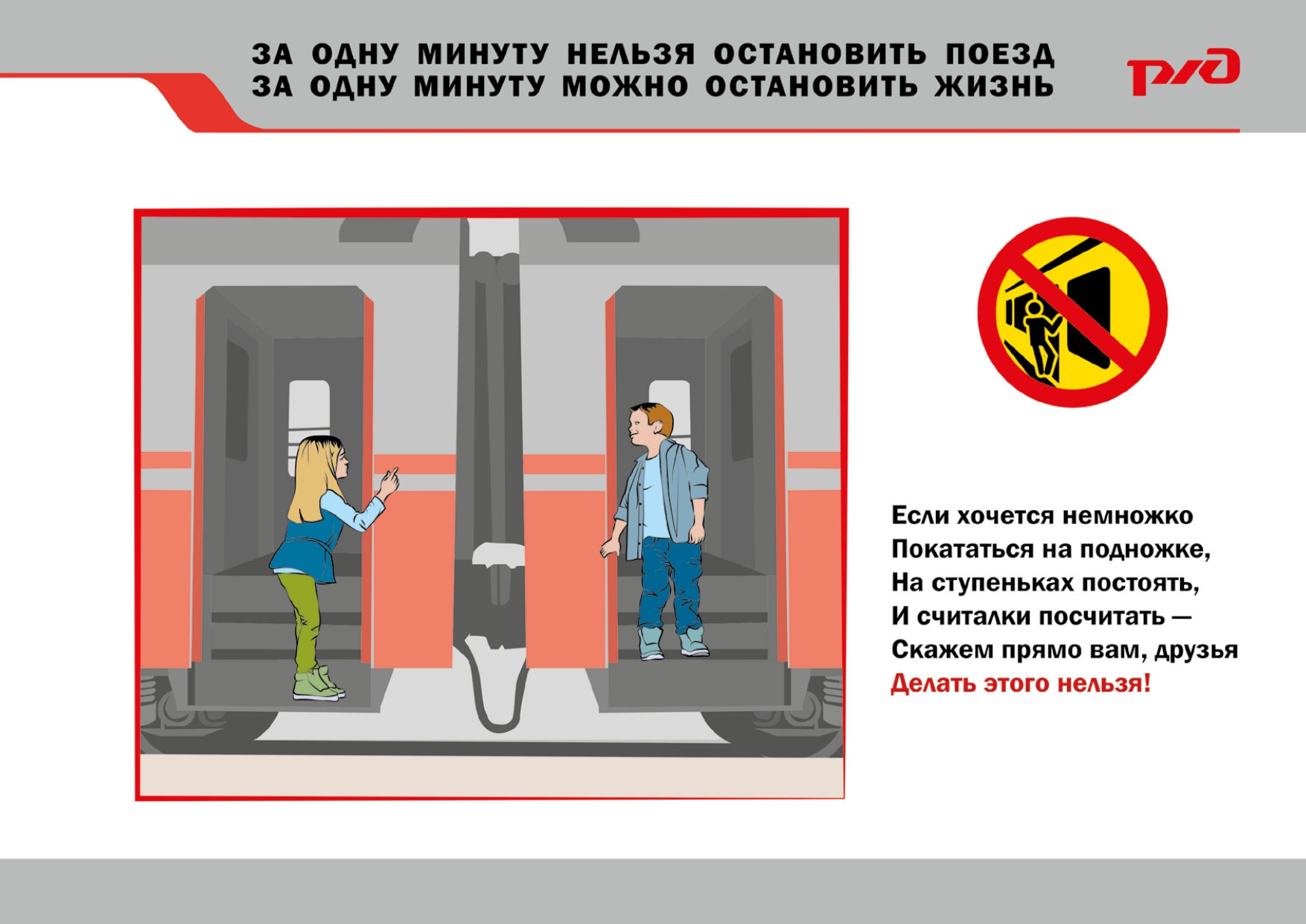 ЗА ОДНУ МИНУТУ НЕЛЬЗЯ ОСТАНОВИТЬ ПОЕЗД
ЗА ОДНУ МИНУТУ МОЖНО ОСТАНОВИТЬ ЖИЗНЬ

РЖД

Если хочется немножко
Покататься на подножке,
На ступеньках постоять,
И считалки посчитать —
Скажем прямо вам, друзья
Делать этого нельзя!