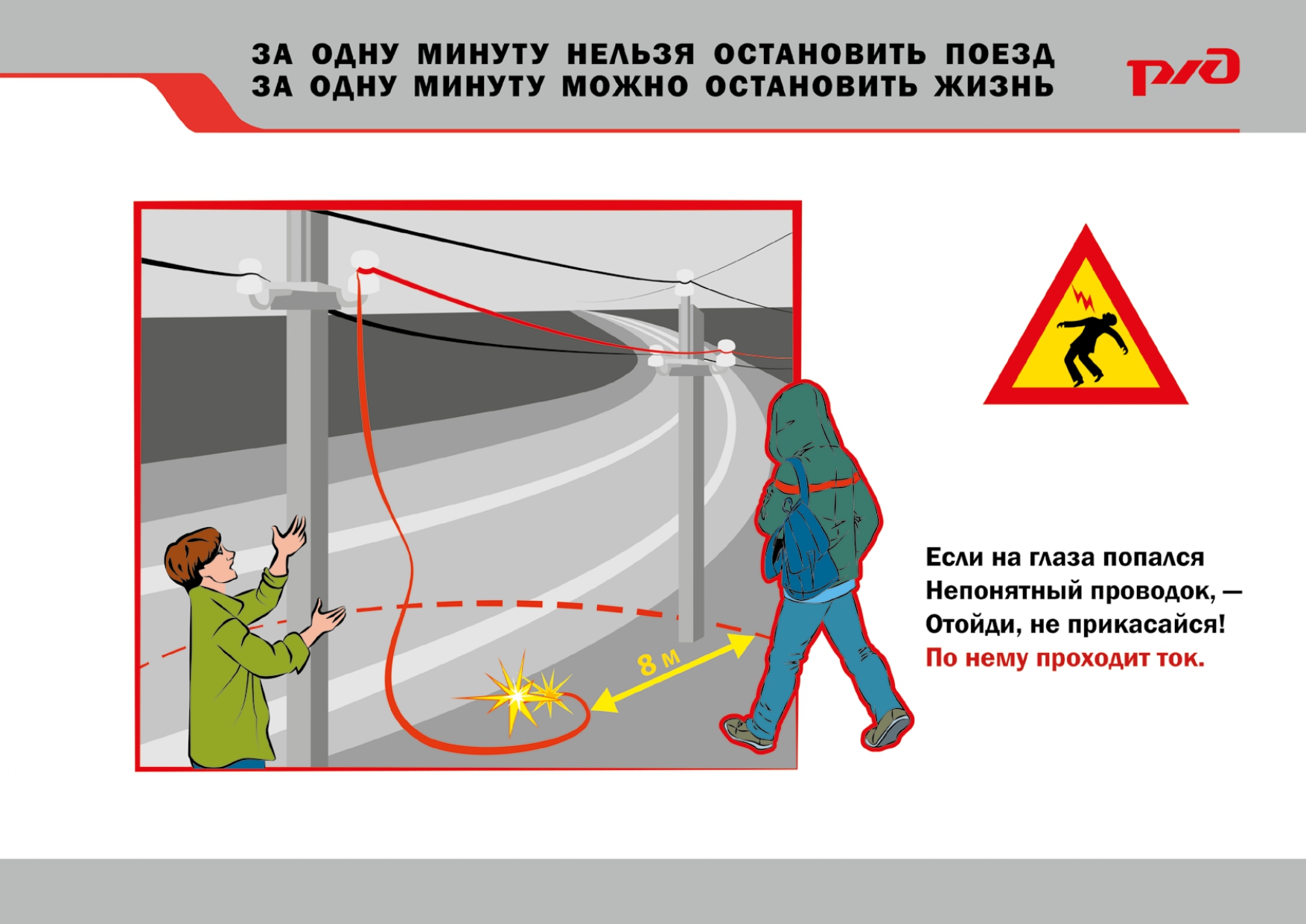 ЗА ОДНУ МИНУТУ НЕЛЬЗЯ ОСТАНОВИТЬ ПОЕЗД
ЗА ОДНУ МИНУТУ МОЖНО ОСТАНОВИТЬ ЖИЗНЬ

РЖД

8 м

Если на глаза попался
Непонятный проводок, —
Отойди, не прикасайся!
По нему проходит ток.