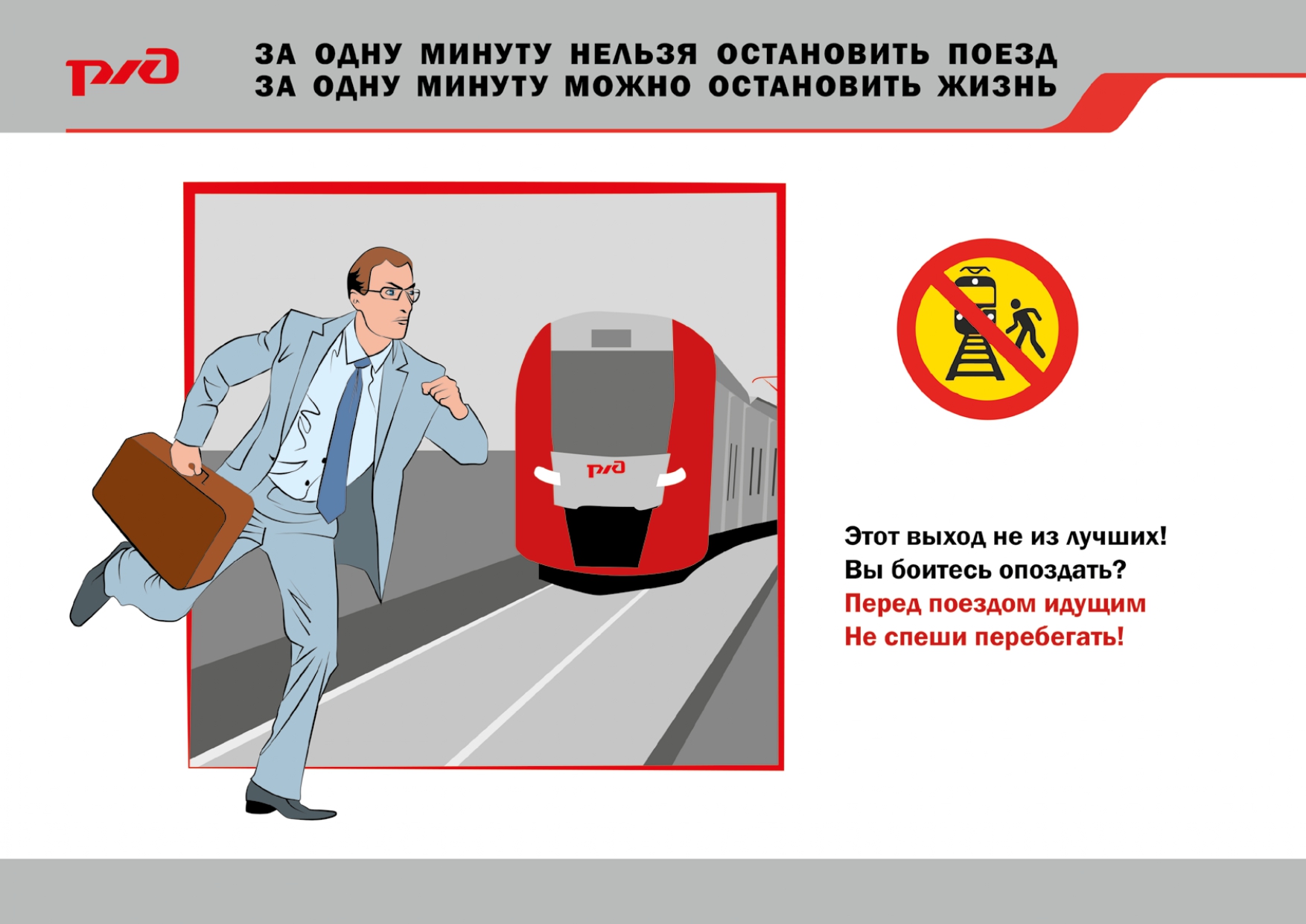 РЖД

ЗА ОДНУ МИНУТУ НЕЛЬЗЯ ОСТАНОВИТЬ ПОЕЗД
ЗА ОДНУ МИНУТУ МОЖНО ОСТАНОВИТЬ ЖИЗНЬ

РЖД

Этот выход не из лучших!
Вы боитесь опоздать?
Перед поездом идущим
Не спеши перебегать!