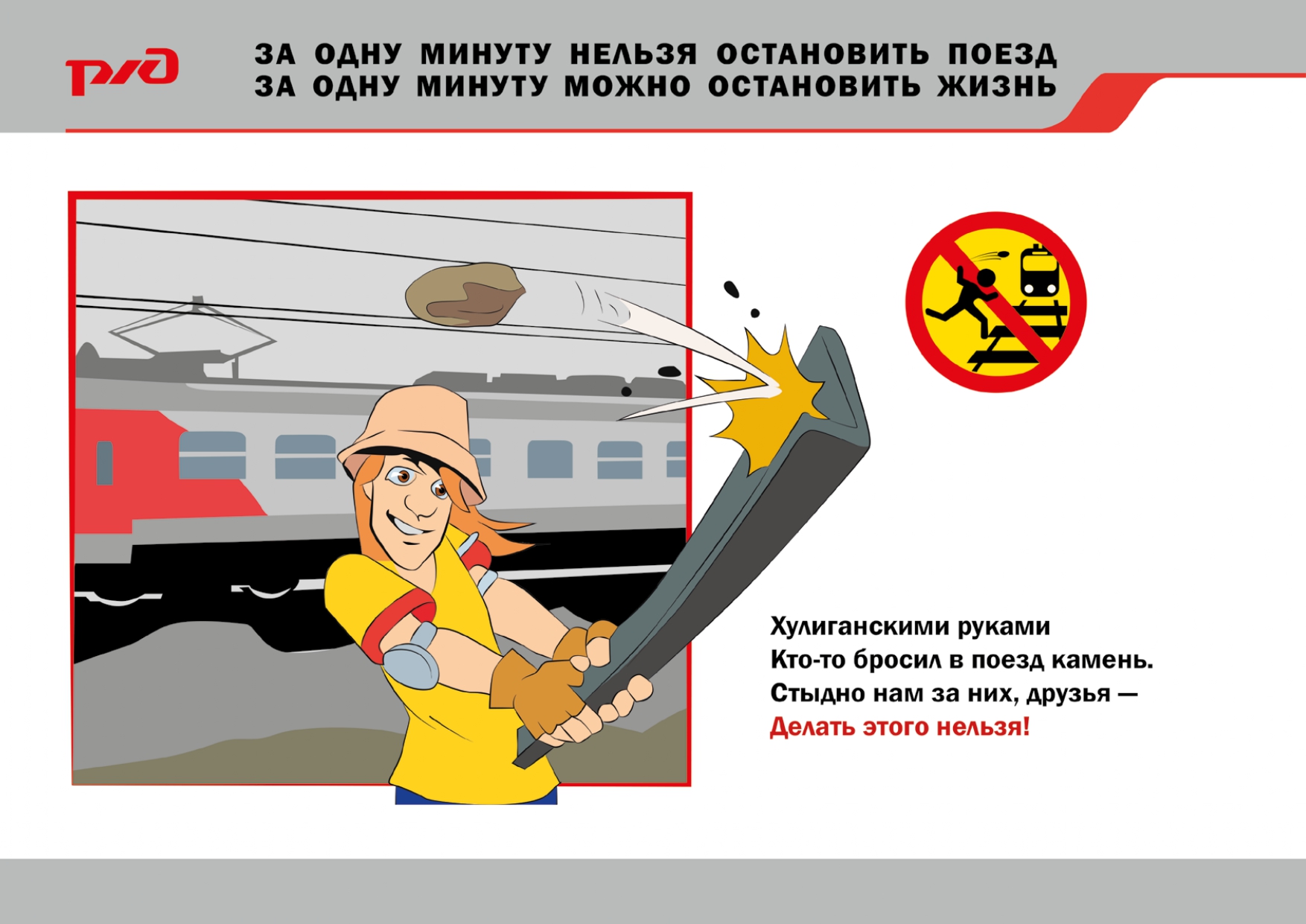 РЖД

ЗА ОДНУ МИНУТУ НЕЛЬЗЯ ОСТАНОВИТЬ ПОЕЗД
ЗА ОДНУ МИНУТУ МОЖНО ОСТАНОВИТЬ ЖИЗНЬ

Хулиганскими руками
Кто-то бросил в поезд камень.
Стыдно нам за них, друзья —
Делать этого нельзя!