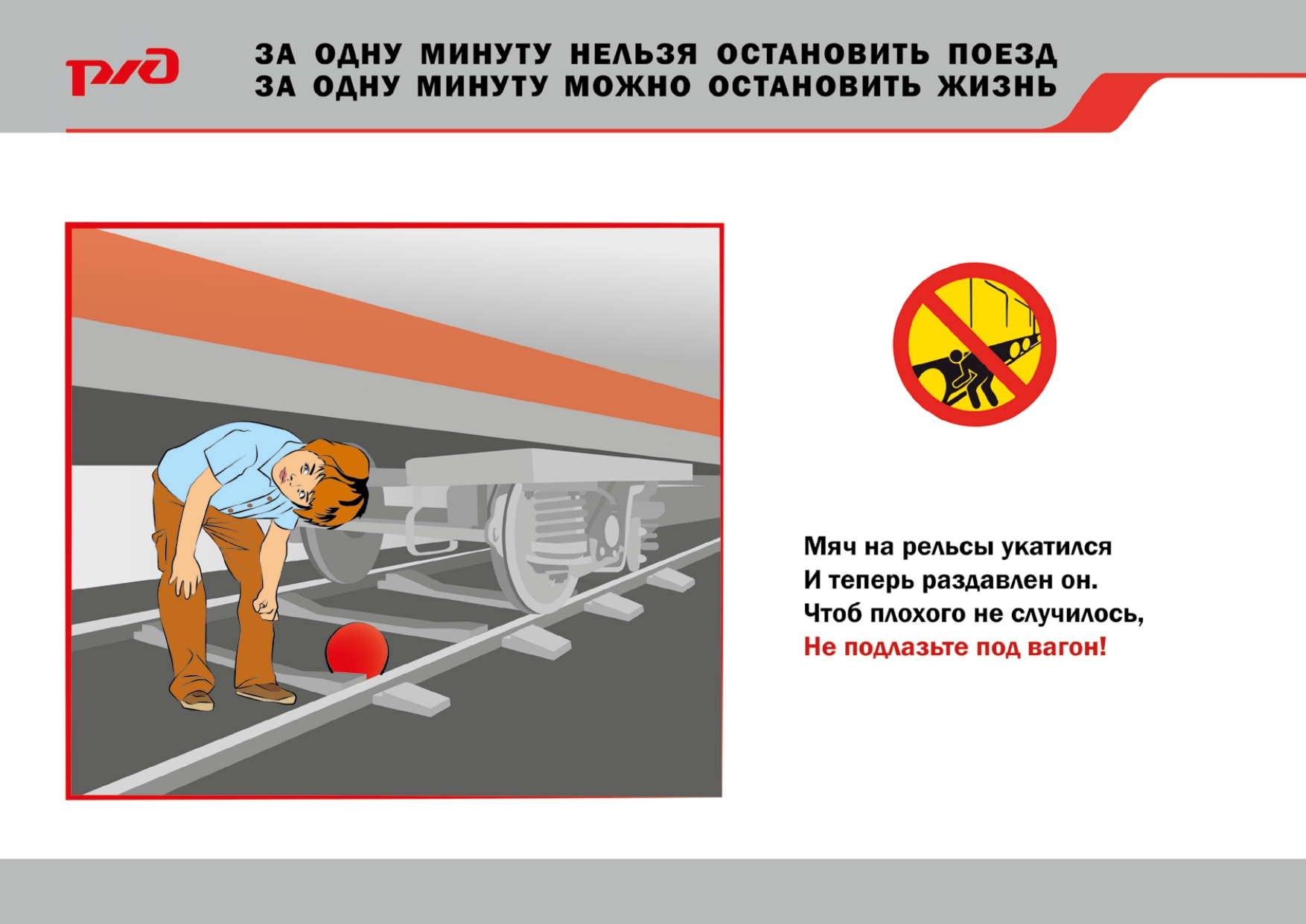 РЖД

ЗА ОДНУ МИНУТУ НЕЛЬЗЯ ОСТАНОВИТЬ ПОЕЗД
ЗА ОДНУ МИНУТУ МОЖНО ОСТАНОВИТЬ ЖИЗНЬ

Мяч на рельсы укатился
И теперь раздавлен он.
Чтоб плохого не случилось,
Не подлазьте под вагон!